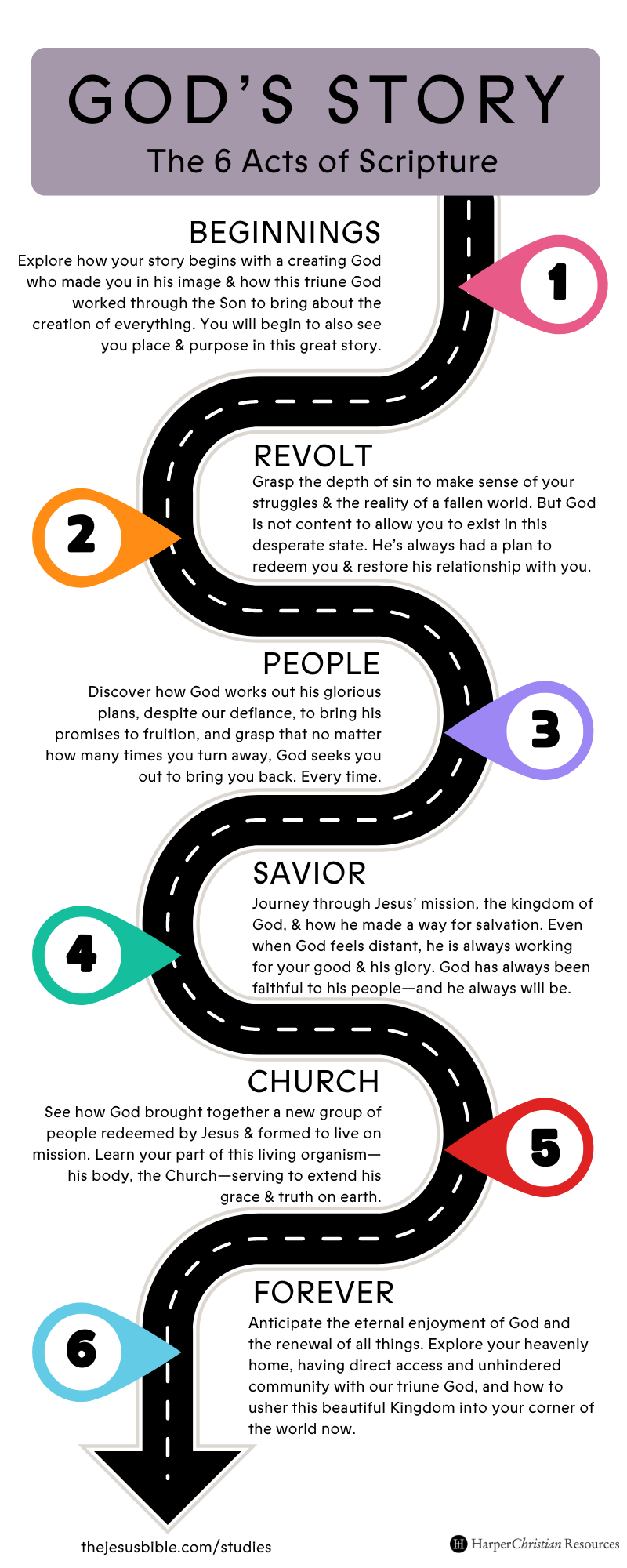 GOD'S STORY
The 6 Acts of Scripture

BEGINNINGS
Explore how your story begins with a creating God who made you in his image & how this triune God worked through the Son to bring about the creation of everything. You will begin to also see you place & purpose in this great story.

1

REVOLT
Grasp the depth of sin to make sense of your struggles & the reality of a fallen world. But God is not content to allow you to exist in this desperate state. He's always had a plan to redeem you & restore his relationship with you.

2

PEOPLE
Discover how God works out his glorious plans, despite our defiance, to bring his promises to fruition, and grasp that no matter how many times you turn away, God seeks you out to bring you back. Every time.

3

SAVIOR
Journey through Jesus' mission, the kingdom of God, & how he made a way for salvation. Even when God feels distant, he is always working for your good & his glory. God has always been faithful to his people—and he always will be.

4

CHURCH
See how God brought together a new group of people redeemed by Jesus & formed to live on mission. Learn your part of this living organism—his body, the Church—serving to extend his grace & truth on earth.

5

FOREVER
Anticipate the eternal enjoyment of God and the renewal of all things. Explore your heavenly home, having direct access and unhindered community with our triune God, and how to usher this beautiful Kingdom into your corner of the world now.

6

thejesusbible.com/studies

HarperChristian Resources